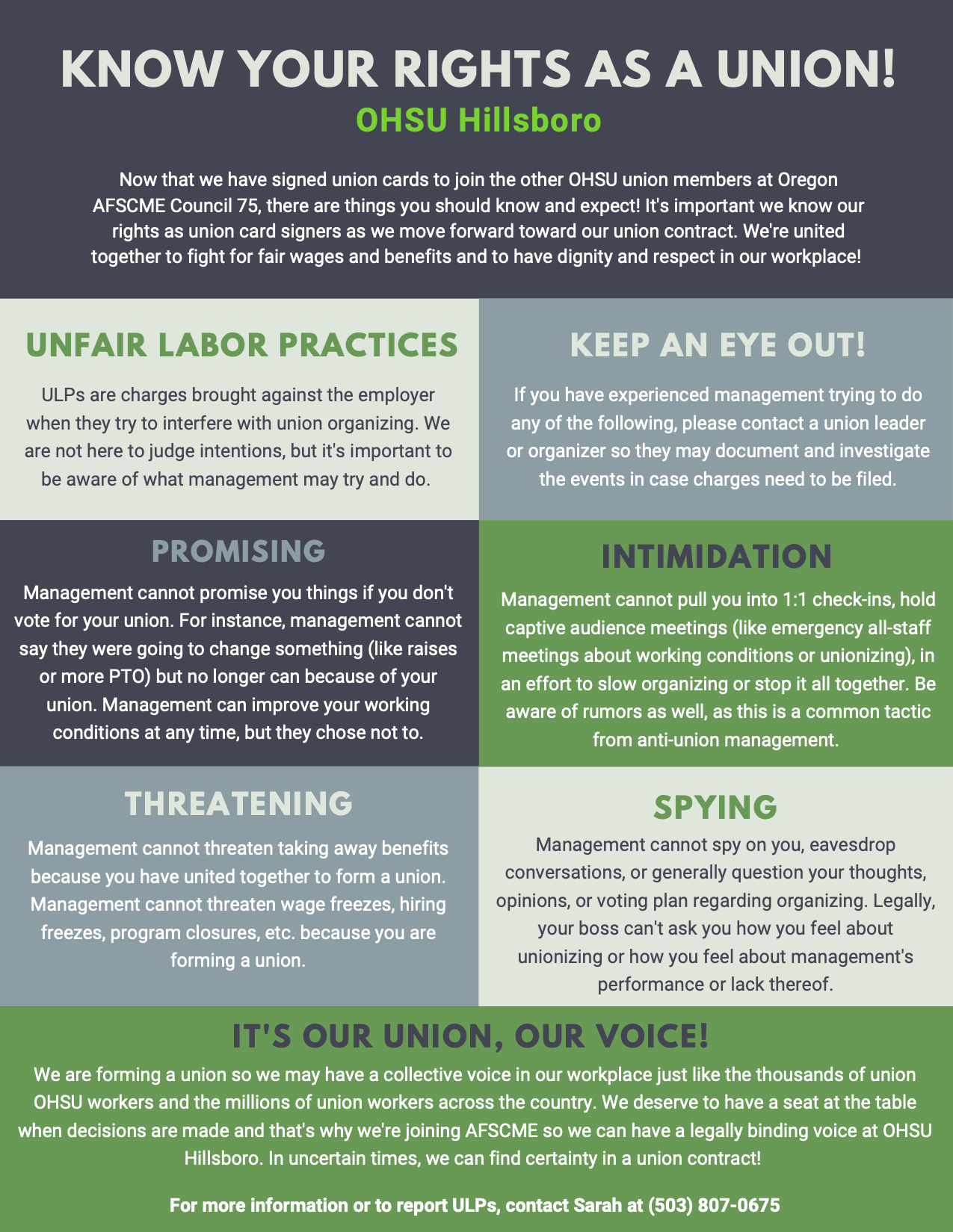 KNOW YOUR RIGHTS AS A UNION!
OHSU Hillsboro

Now that we have signed union cards to join the other OHSU union members at Oregon AFSCME Council 75, there are things you should know and expect! It's important we know our rights as union card signers as we move forward toward our union contract. We're united together to fight for fair wages and benefits and to have dignity and respect in our workplace!

UNFAIR LABOR PRACTICES

ULPs are charges brought against the employer when they try to interfere with union organizing. We are not here to judge intentions, but it's important to be aware of what management may try and do.

KEEP AN EYE OUT!

If you have experienced management trying to do any of the following, please contact a union leader or organizer so they may document and investigate the events in case charges need to be filed.

PROMISING

Management cannot promise you things if you don't vote for your union. For instance, management cannot say they were going to change something (like raises or more PTO) but no longer can because of your union. Management can improve your working conditions at any time, but they chose not to.

INTIMIDATION

Management cannot pull you into 1:1 check-ins, hold captive audience meetings (like emergency all-staff meetings about working conditions or unionizing), in an effort to slow organizing or stop it all together. Be aware of rumors as well, as this is a common tactic from anti-union management.

THREATENING

Management cannot threaten taking away benefits because you have united together to form a union. Management cannot threaten wage freezes, hiring freezes, program closures, etc. because you are forming a union.

SPYING

Management cannot spy on you, eavesdrop conversations, or generally question your thoughts, opinions, or voting plan regarding organizing. Legally, your boss can't ask you how you feel about unionizing or how you feel about management's performance or lack thereof.

IT'S OUR UNION, OUR VOICE!

We are forming a union so we may have a collective voice in our workplace just like the thousands of union OHSU workers and the millions of union workers across the country. We deserve to have a seat at the table when decisions are made and that's why we're joining AFSCME so we can have a legally binding voice at OHSU Hillsboro. In uncertain times, we can find certainty in a union contract!

For more information or to report ULPs, contact Sarah at (503) 807-0675